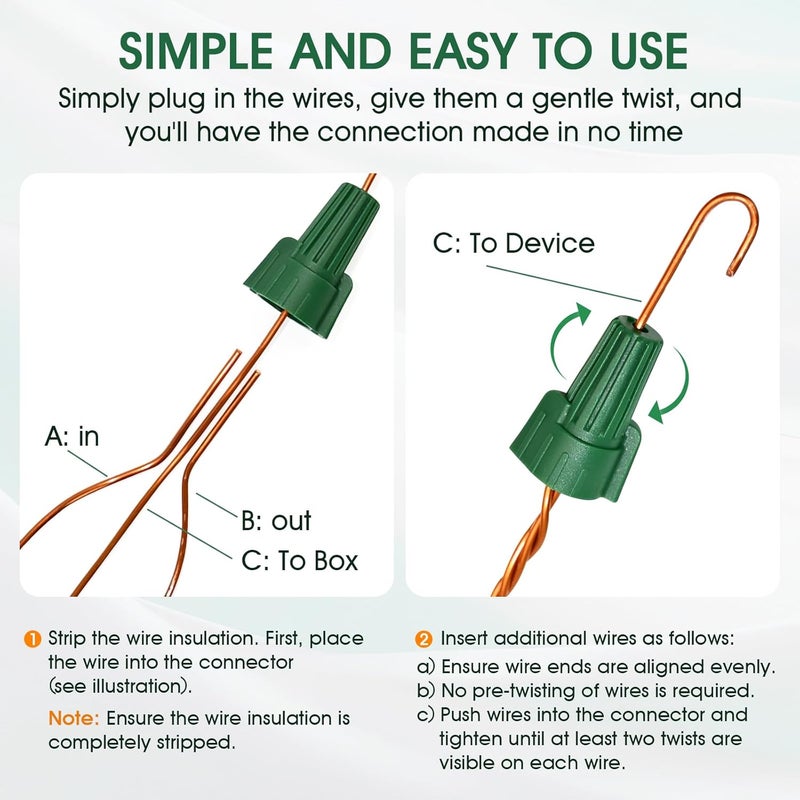 SIMPLE AND EASY TO USE

Simply plug in the wires, give them a gentle twist, and you'll have the connection made in no time

A: in

B: out

C: To Box

C: To Device

1 Strip the wire insulation. First, place the wire into the connector (see illustration).

Note: Ensure the wire insulation is completely stripped.

2 Insert additional wires as follows:
a) Ensure wire ends are aligned evenly.
b) No pre-twisting of wires is required.
c) Push wires into the connector and tighten until at least two twists are visible on each wire.